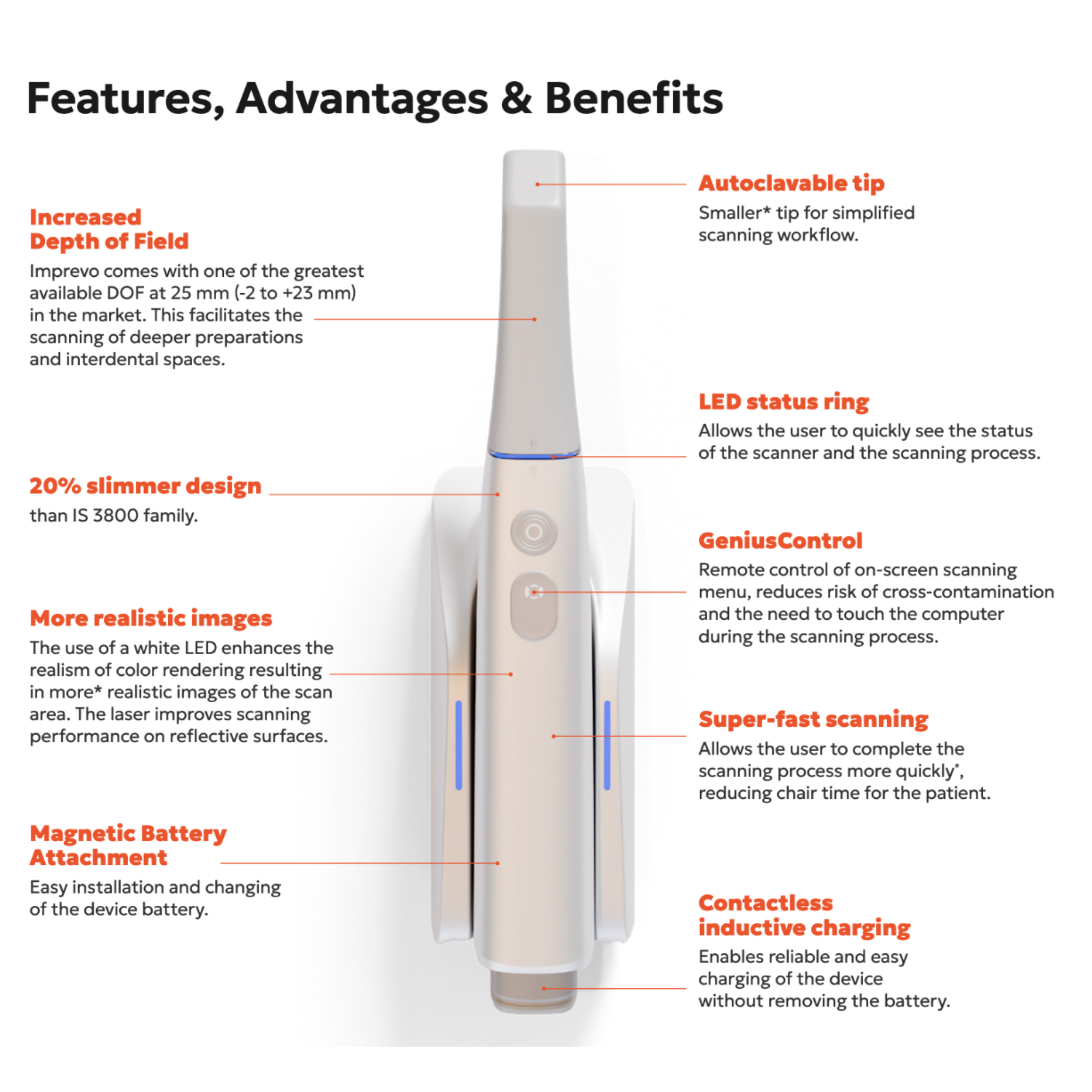 Features, Advantages & Benefits

Increased Depth of Field
Imprevo comes with one of the greatest available DOF at 25 mm (-2 to +23 mm) in the market. This facilitates the scanning of deeper preparations and interdental spaces.

20% slimmer design
than IS 3800 family.

More realistic images
The use of a white LED enhances the realism of color rendering resulting in more* realistic images of the scan area. The laser improves scanning performance on reflective surfaces.

Magnetic Battery Attachment
Easy installation and changing of the device battery.

Autoclavable tip
Smaller* tip for simplified scanning workflow.

LED status ring
Allows the user to quickly see the status of the scanner and the scanning process.

GeniusControl
Remote control of on-screen scanning menu, reduces risk of cross-contamination and the need to touch the computer during the scanning process.

Super-fast scanning
Allows the user to complete the scanning process more quickly*, reducing chair time for the patient.

Contactless inductive charging
Enables reliable and easy charging of the device without removing the battery.