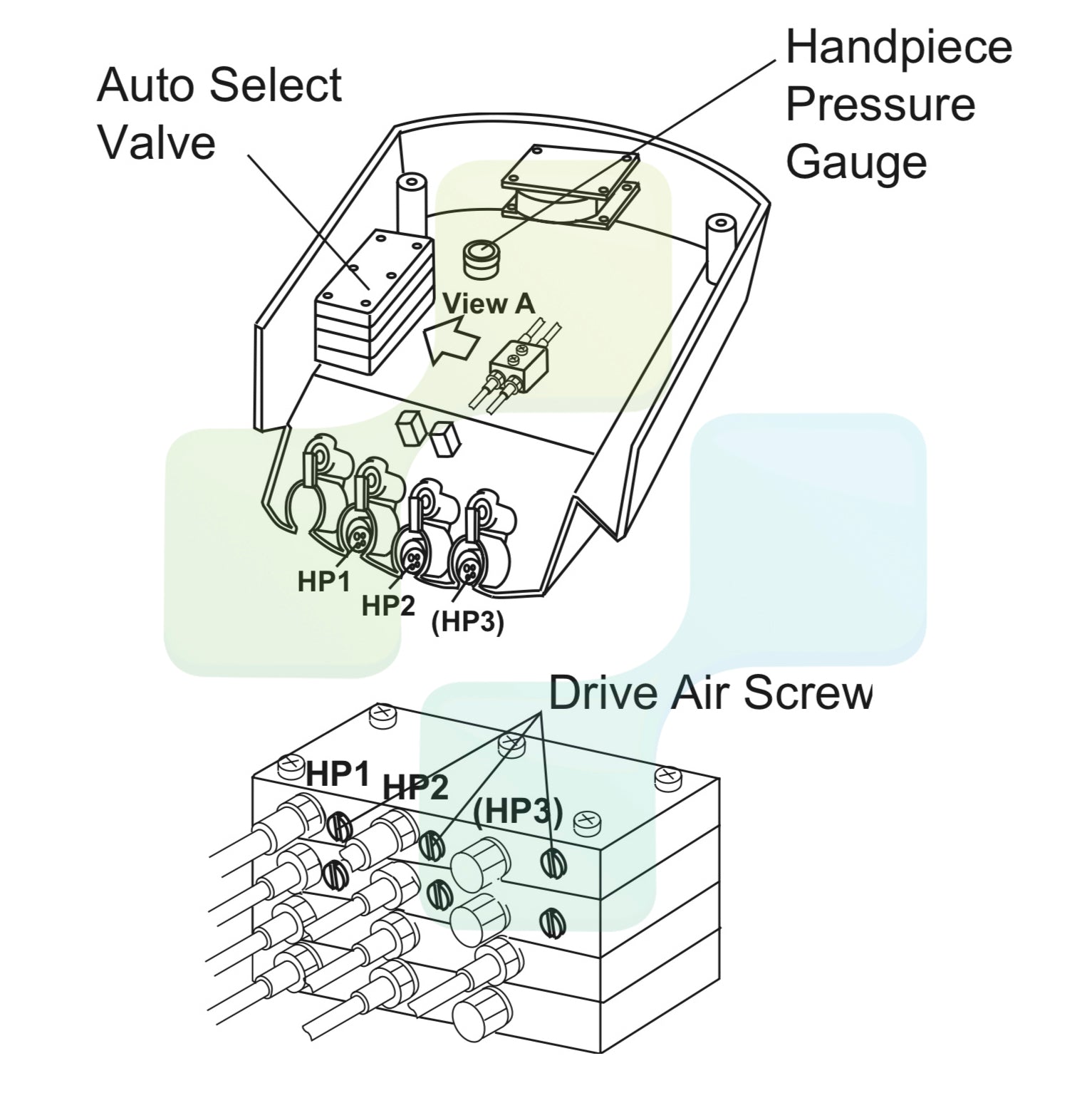 Auto Select Valve

Handpiece Pressure Gauge

View A

HP1

HP2

(HP3)

Drive Air Screw

HP1

HP2

(HP3)