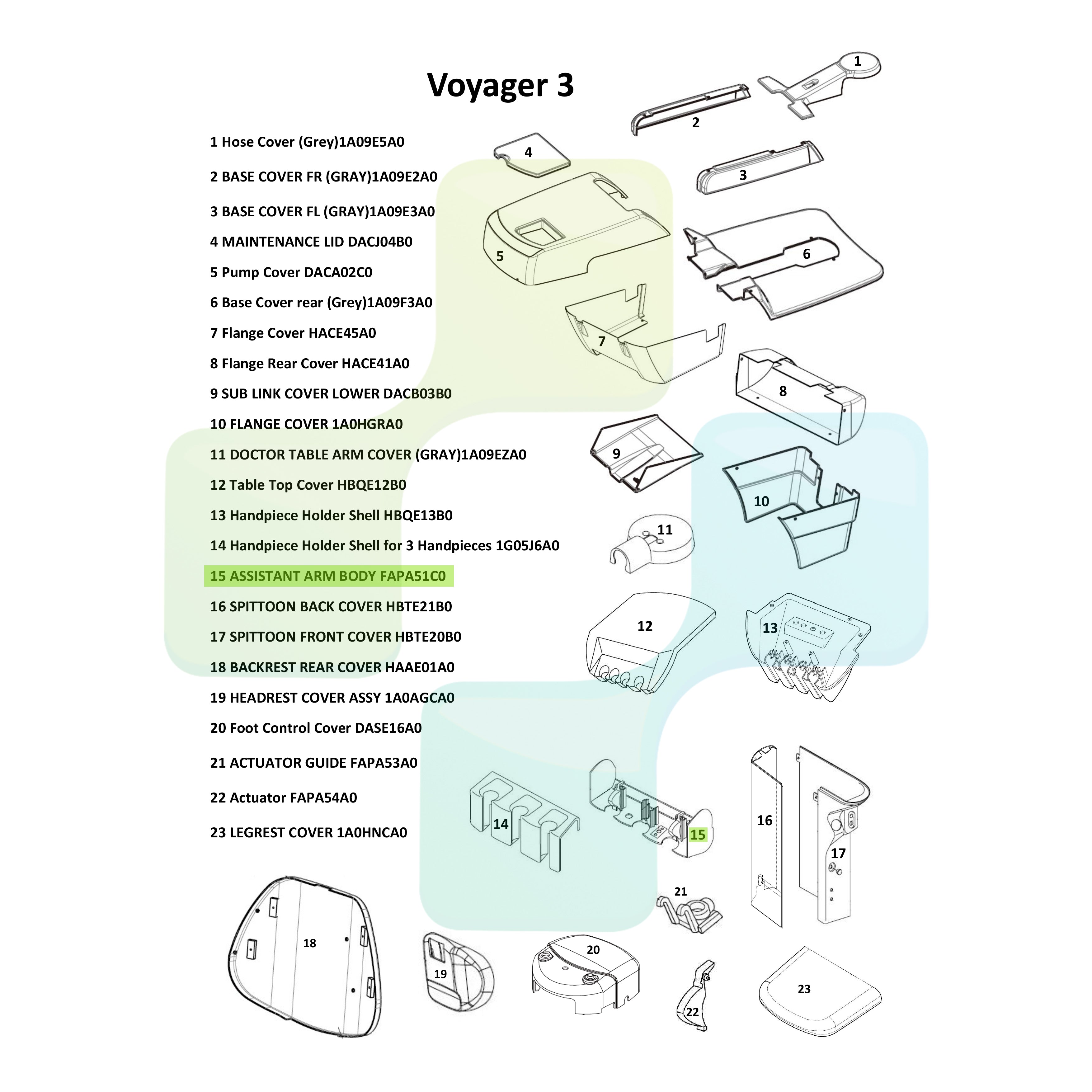 Voyager 3

1 Hose Cover (Grey)1A09E5A0

2 BASE COVER FR (GRAY)1A09E2A0

3 BASE COVER FL (GRAY)1A09E3A0

4 MAINTENANCE LID DACJ04B0

5 Pump Cover DACA02C0

6 Base Cover rear (Grey)1A09F3A0

7 Flange Cover HACE45A0

8 Flange Rear Cover HACE41A0

9 SUB LINK COVER LOWER DACB03B0

10 FLANGE COVER 1A0HGRA0

11 DOCTOR TABLE ARM COVER (GRAY)1A09EZA0

12 Table Top Cover HBQE12B0

13 Handpiece Holder Shell HBQE13B0

14 Handpiece Holder Shell for 3 Handpieces 1G05J6A0

15 ASSISTANT ARM BODY FAPA51C0

16 SPITTOON BACK COVER HBTE21B0

17 SPITTOON FRONT COVER HBTE20B0

18 BACKREST REAR COVER HAAE01A0

19 HEADREST COVER ASSY 1A0AGCA0

20 Foot Control Cover DASE16A0

21 ACTUATOR GUIDE FAPA53A0

22 Actuator FAPA54A0

23 LEGREST COVER 1A0HNCA0

1
2
4
3
5
6
7
8
9
10
11
12
13
14
15
16
17
21
18
19
20
22
23