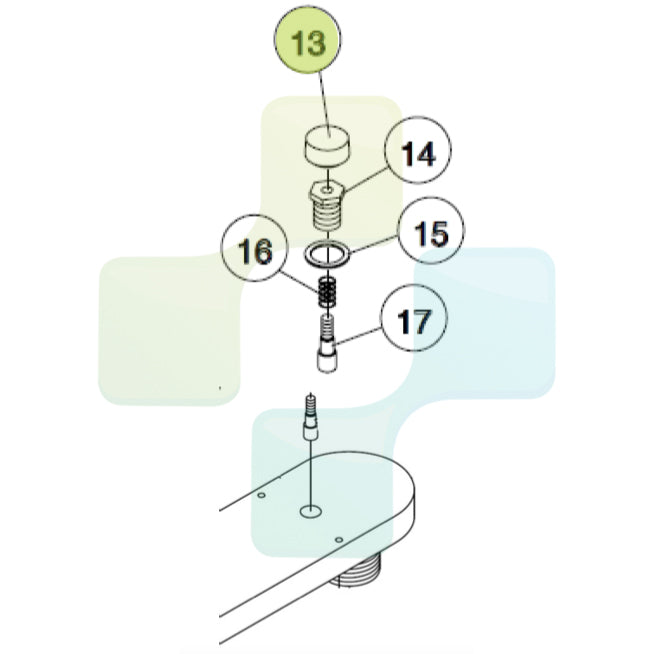 13
14
15
16
17