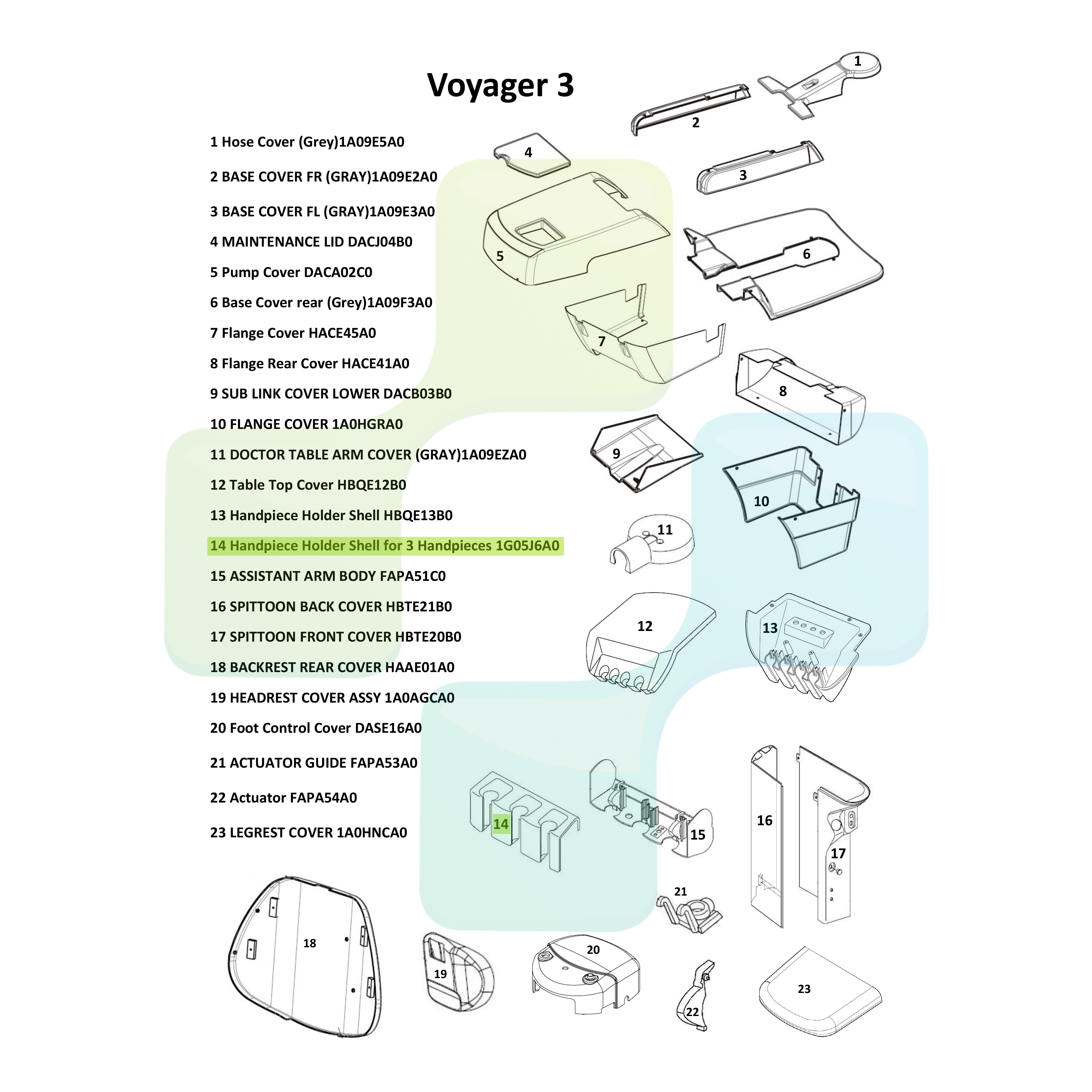 Voyager 3

1 Hose Cover (Grey)1A09E5A0

2 BASE COVER FR (GRAY)1A09E2A0

3 BASE COVER FL (GRAY)1A09E3A0

4 MAINTENANCE LID DACJ04B0

5 Pump Cover DACA02C0

6 Base Cover rear (Grey)1A09F3A0

7 Flange Cover HACE45A0

8 Flange Rear Cover HACE41A0

9 SUB LINK COVER LOWER DACB03B0

10 FLANGE COVER 1A0HGRA0

11 DOCTOR TABLE ARM COVER (GRAY)1A09EZA0

12 Table Top Cover HBQE12B0

13 Handpiece Holder Shell HBQE13B0

14 Handpiece Holder Shell for 3 Handpieces 1G05J6A0

15 ASSISTANT ARM BODY FAPA51C0

16 SPITTOON BACK COVER HBTE21B0

17 SPITTOON FRONT COVER HBTE20B0

18 BACKREST REAR COVER HAAE01A0

19 HEADREST COVER ASSY 1A0AGCA0

20 Foot Control Cover DASE16A0

21 ACTUATOR GUIDE FAPA53A0

22 Actuator FAPA54A0

23 LEGREST COVER 1A0HNCA0

1
2
4
3
5
6
7
8
9
10
11
12
13
14
15
16
17
21
18
19
20
22
23