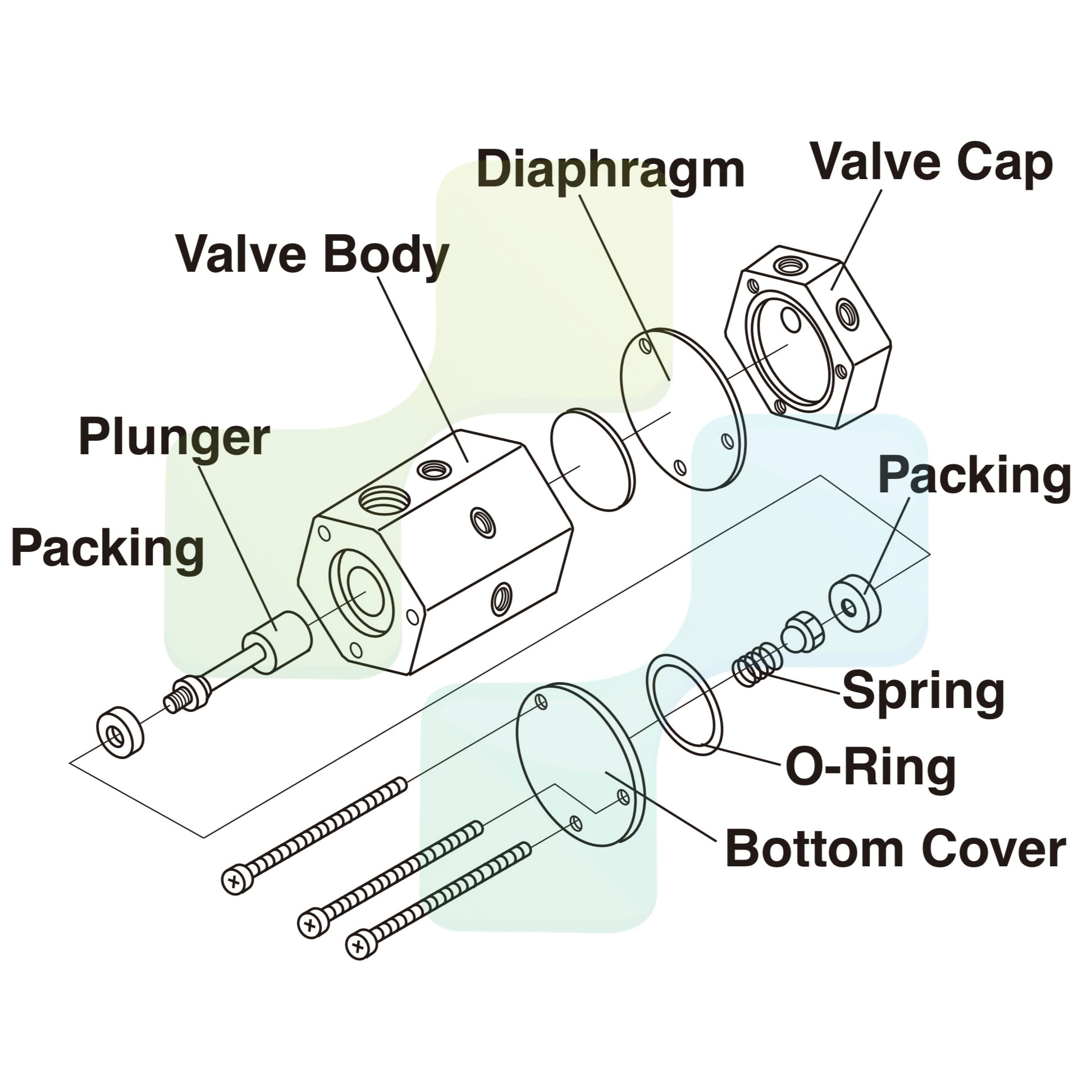 Diaphragm

Valve Cap

Valve Body

Plunger

Packing

Packing

Spring

O-Ring

Bottom Cover