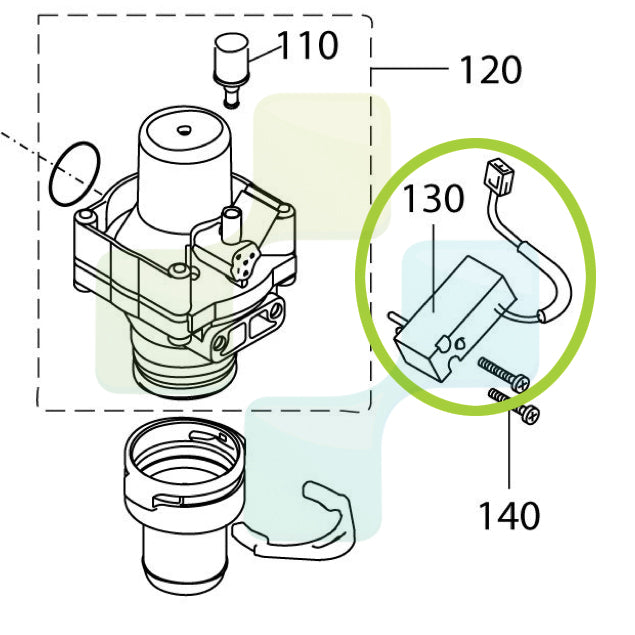 110
120
130
140