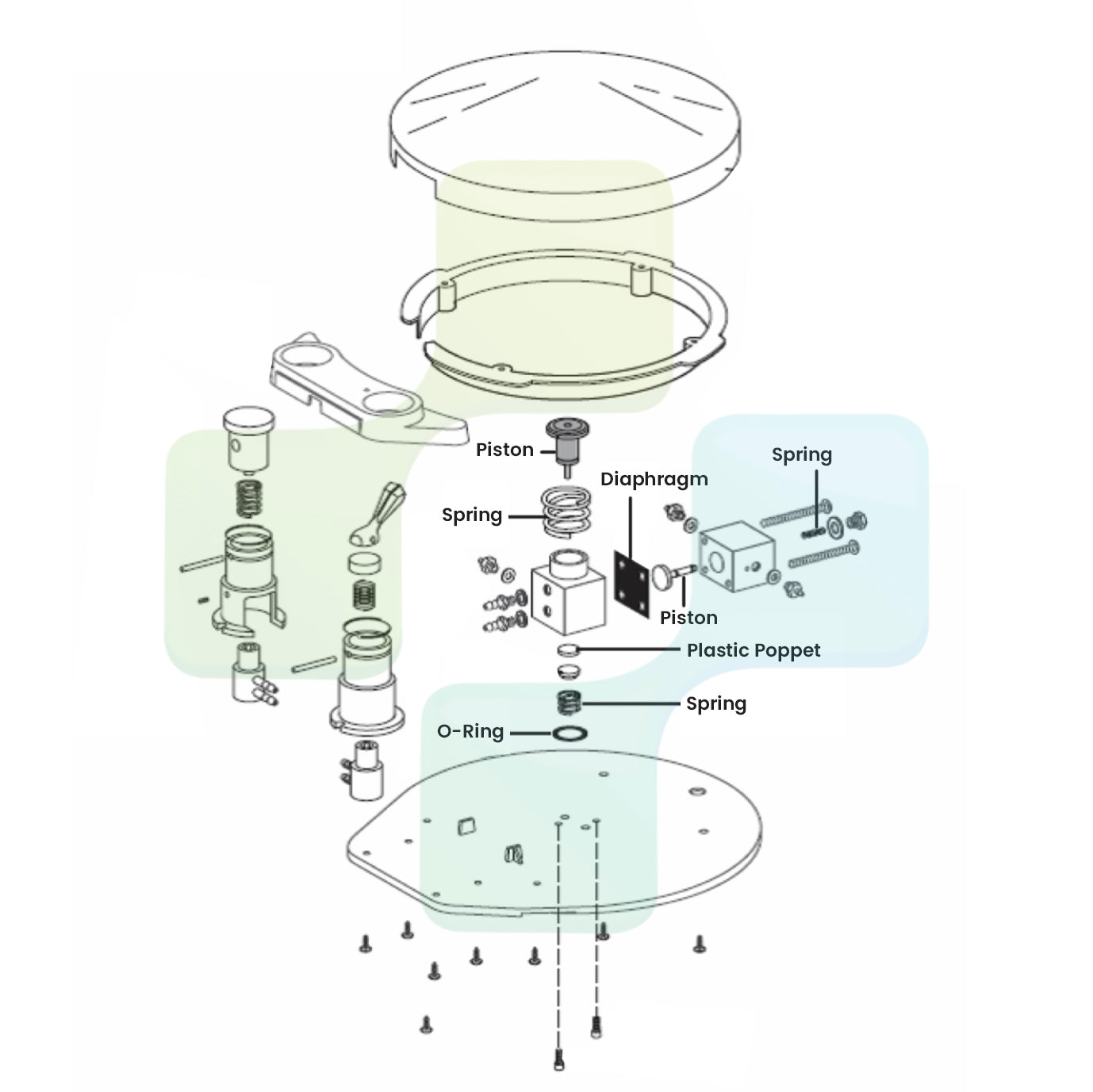 Piston

Spring

Diaphragm

Spring

Piston

Plastic Poppet

Spring

O-Ring