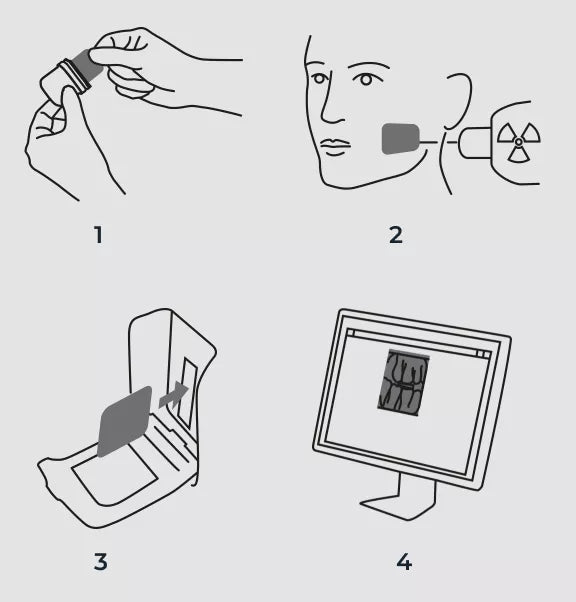 1

2

3

4